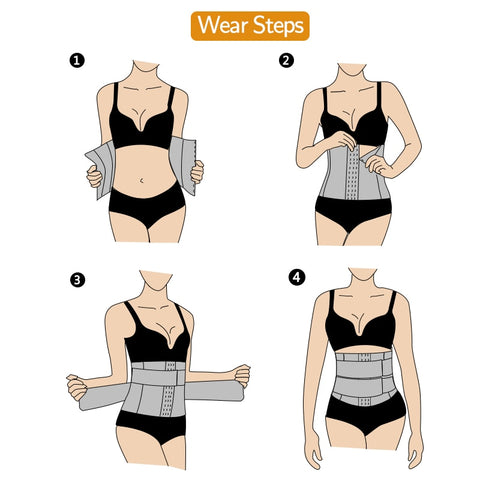 Wear Steps

1

2

3

4